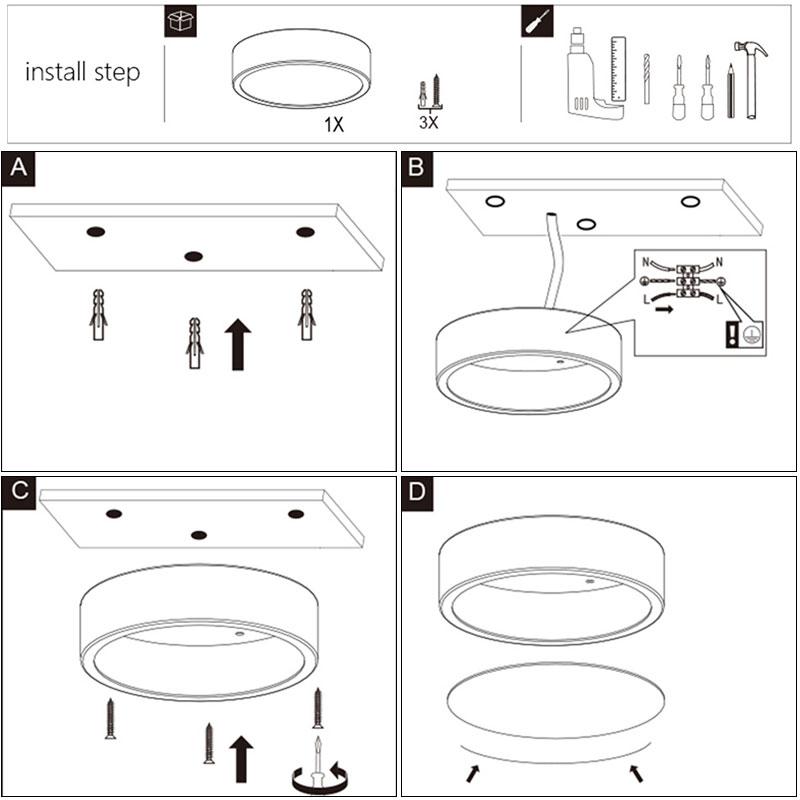 install step

1X

3X

A

B

N N

L L

C

D