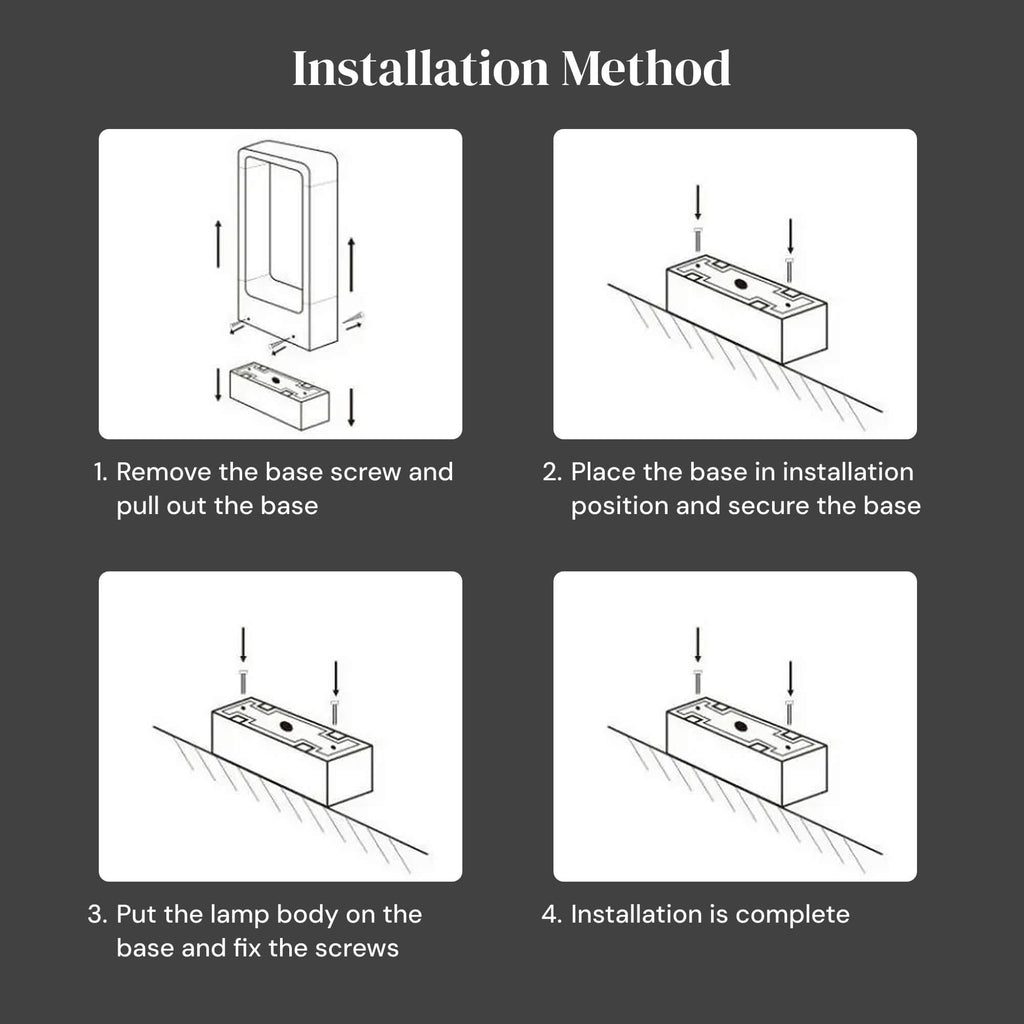 Installation Method

1. Remove the base screw and pull out the base

2. Place the base in installation position and secure the base

3. Put the lamp body on the base and fix the screws

4. Installation is complete