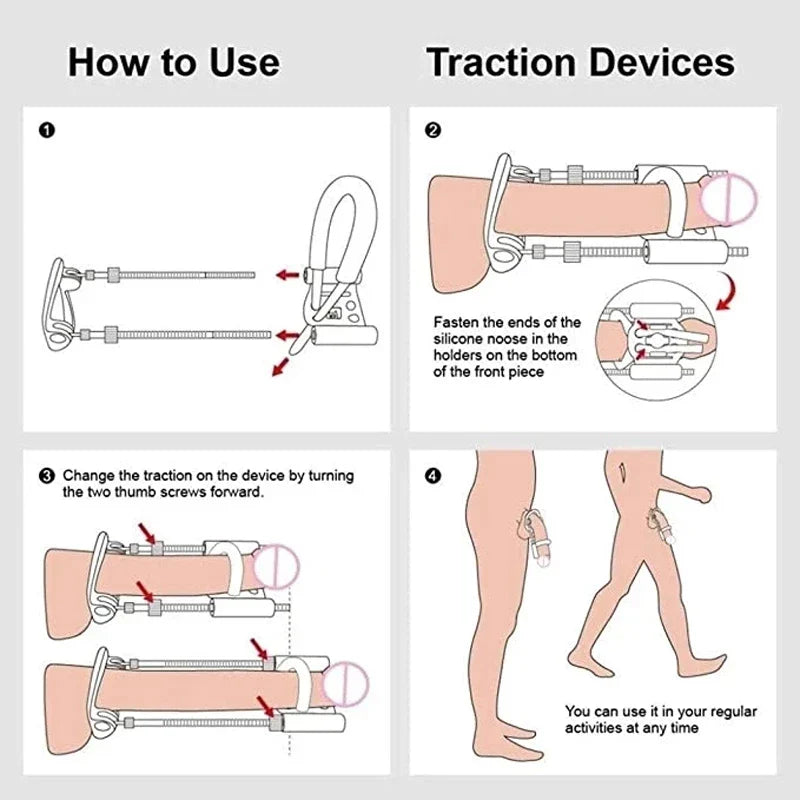 How to Use Traction Devices

❶

❷

Fasten the ends of the silicone noose in the holders on the bottom of the front piece

❸ Change the traction on the device by turning the two thumb screws forward.

❹

You can use it in your regular activities at any time