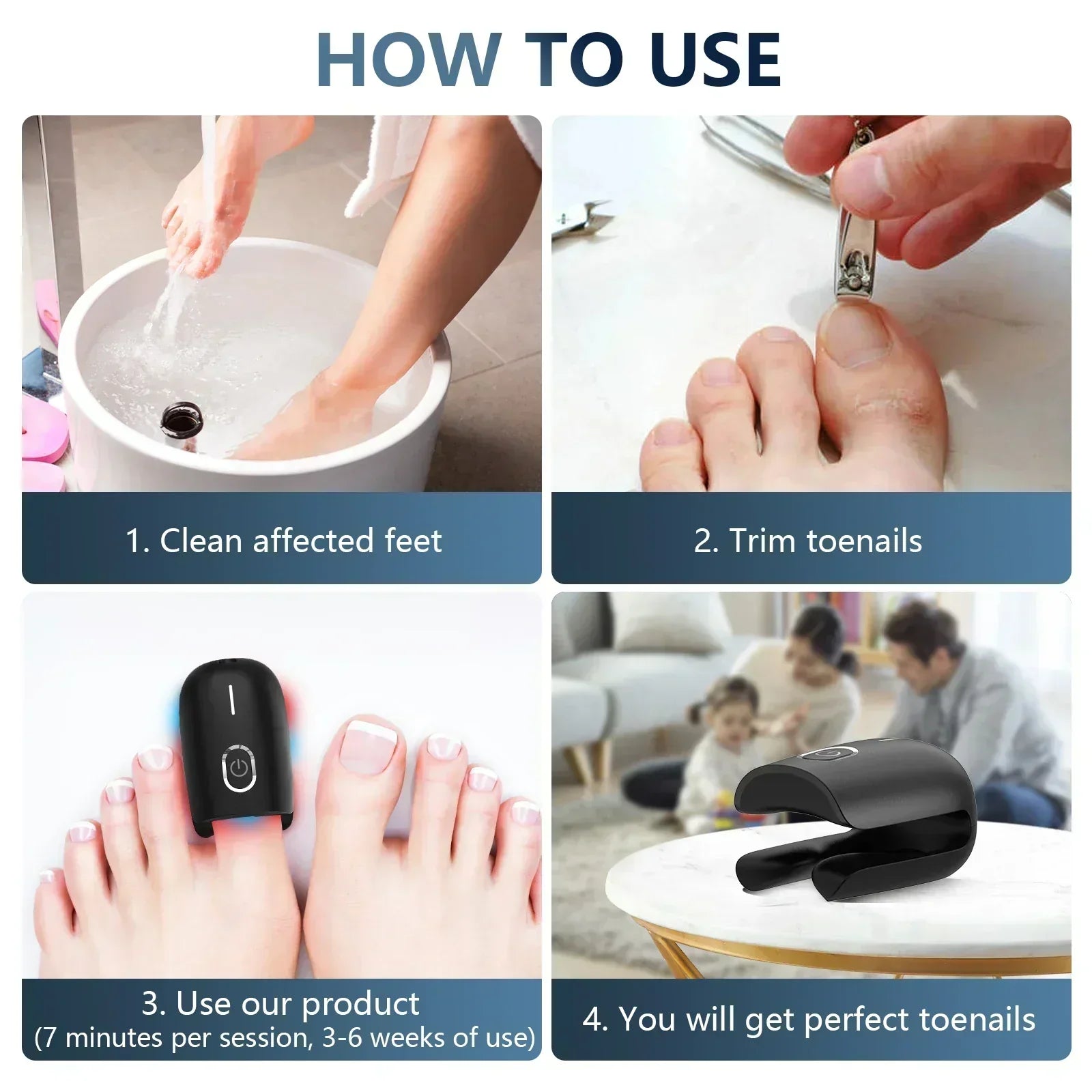 HOW TO USE

1. Clean affected feet

2. Trim toenails

3. Use our product
(7 minutes per session, 3-6 weeks of use)

4. You will get perfect toenails