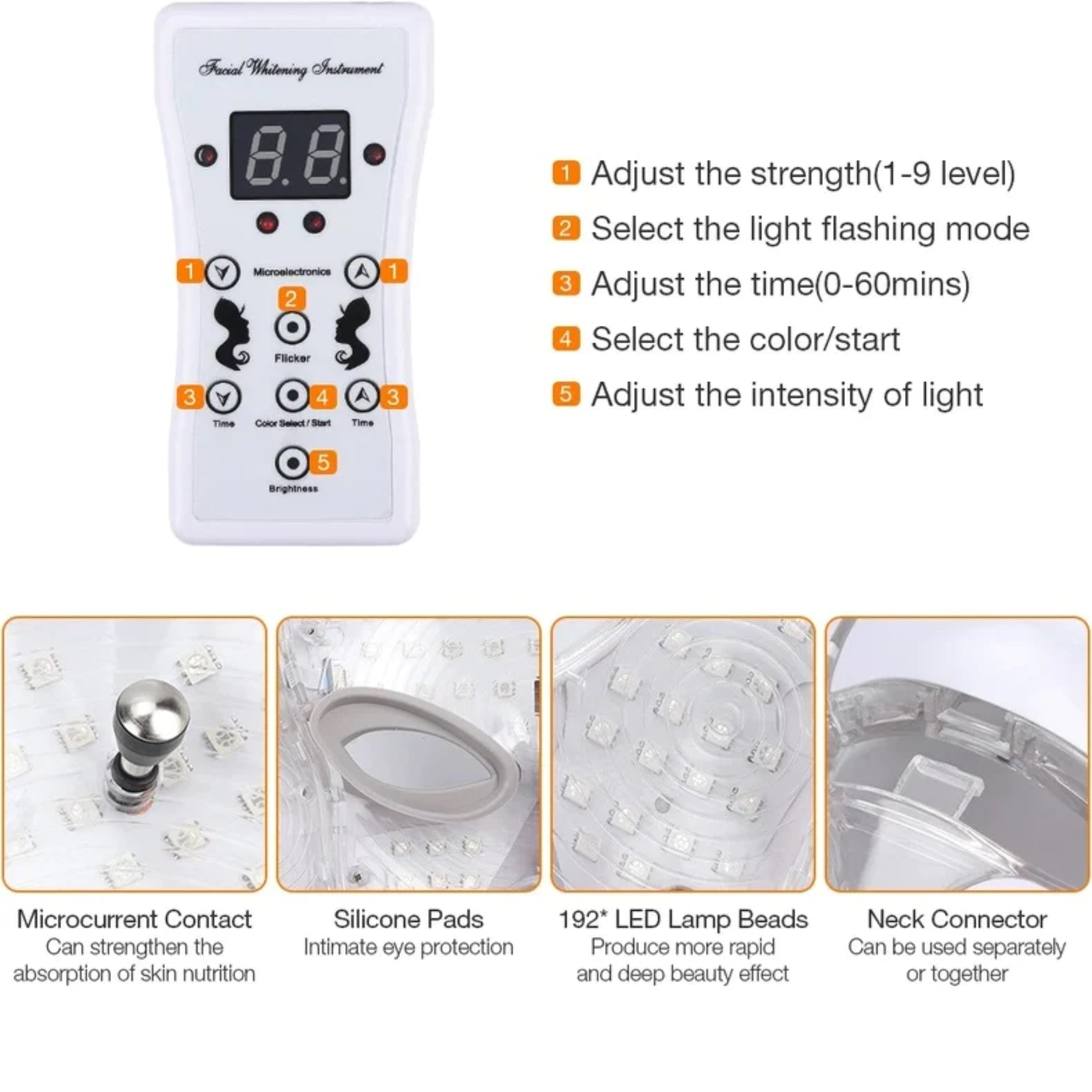 Facial Whitening Instrument

8.8.

1 Microelectronics 1

2

Flicker

3 4 3

Time Color Select / Start Time

5

Brightness

1 Adjust the strength(1-9 level)

2 Select the light flashing mode

3 Adjust the time(0-60mins)

4 Select the color/start

5 Adjust the intensity of light

Microcurrent Contact
Can strengthen the absorption of skin nutrition

Silicone Pads
Intimate eye protection

192* LED Lamp Beads
Produce more rapid and deep beauty effect

Neck Connector
Can be used separately or together