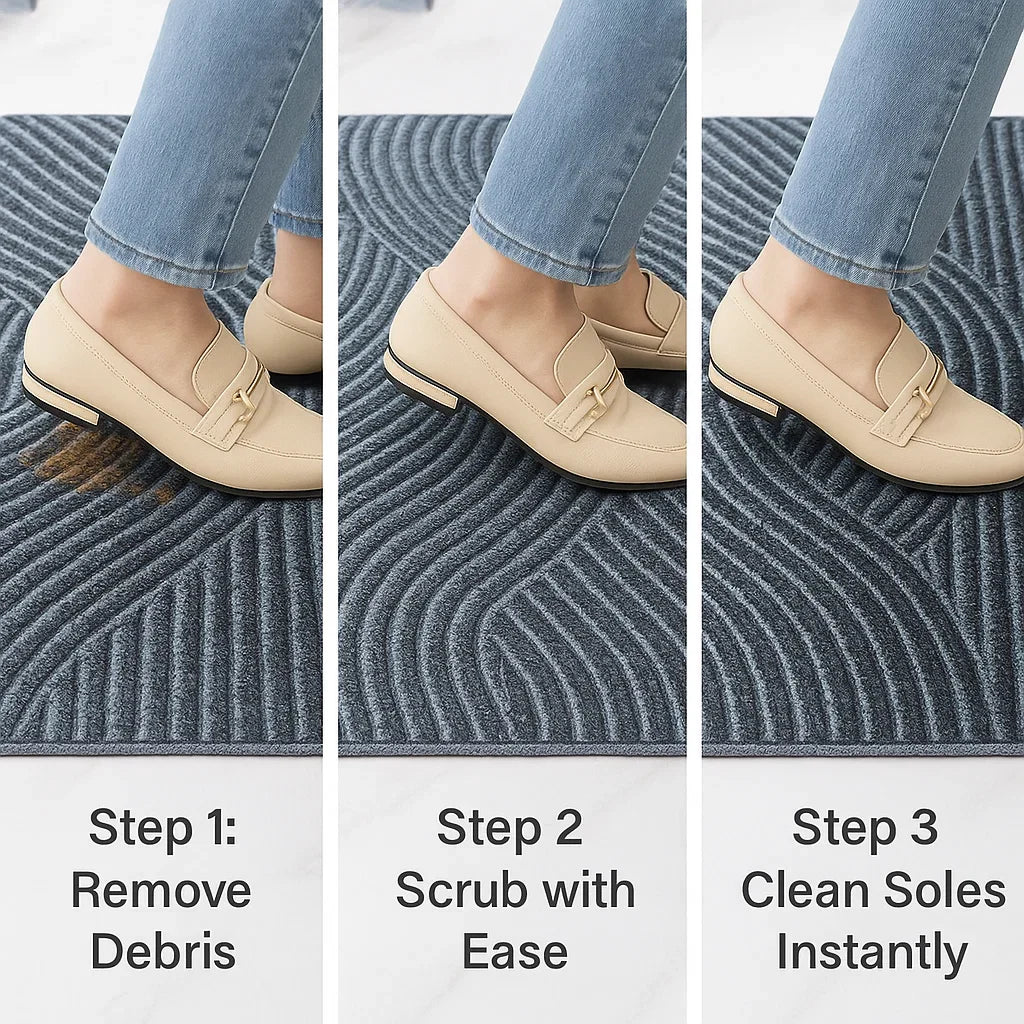 Step 1:
Remove
Debris

Step 2
Scrub with
Ease

Step 3
Clean Soles
Instantly