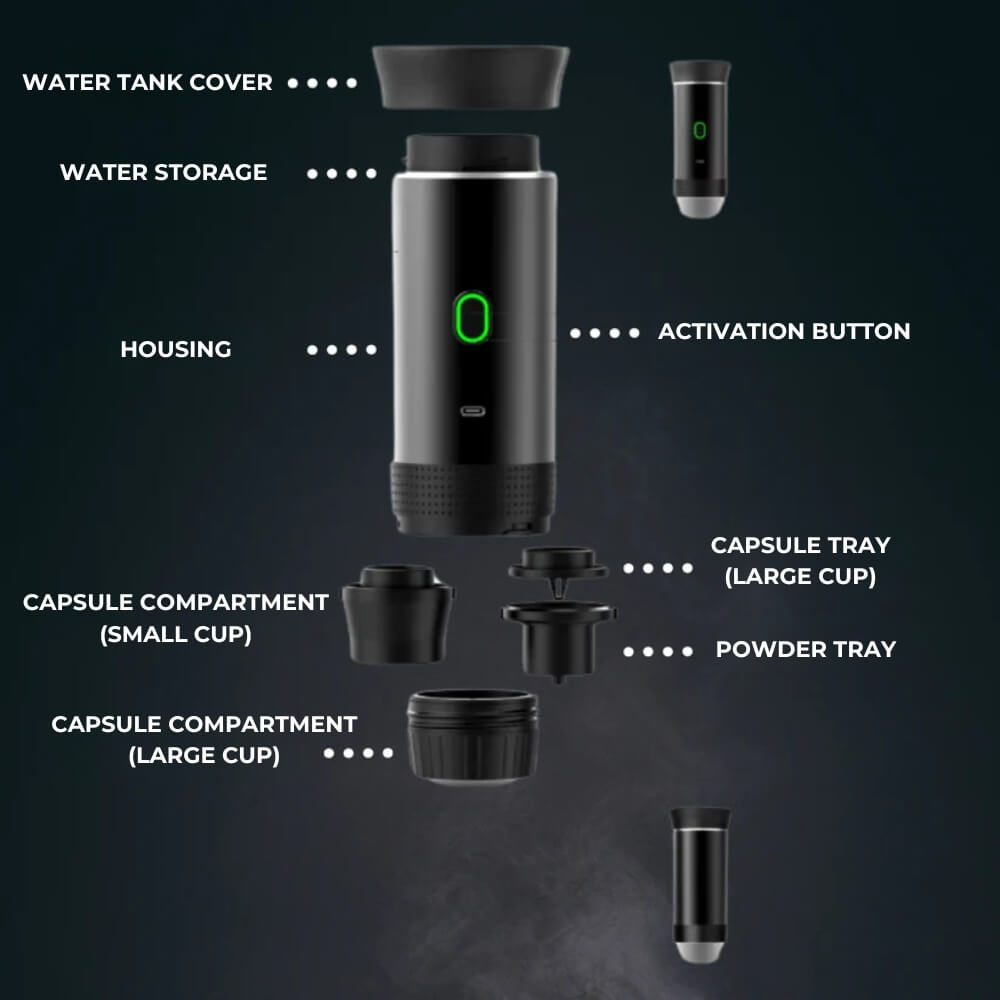 WATER TANK COVER

WATER STORAGE

HOUSING

ACTIVATION BUTTON

CAPSULE TRAY (LARGE CUP)

CAPSULE COMPARTMENT (SMALL CUP)

POWDER TRAY

CAPSULE COMPARTMENT (LARGE CUP)